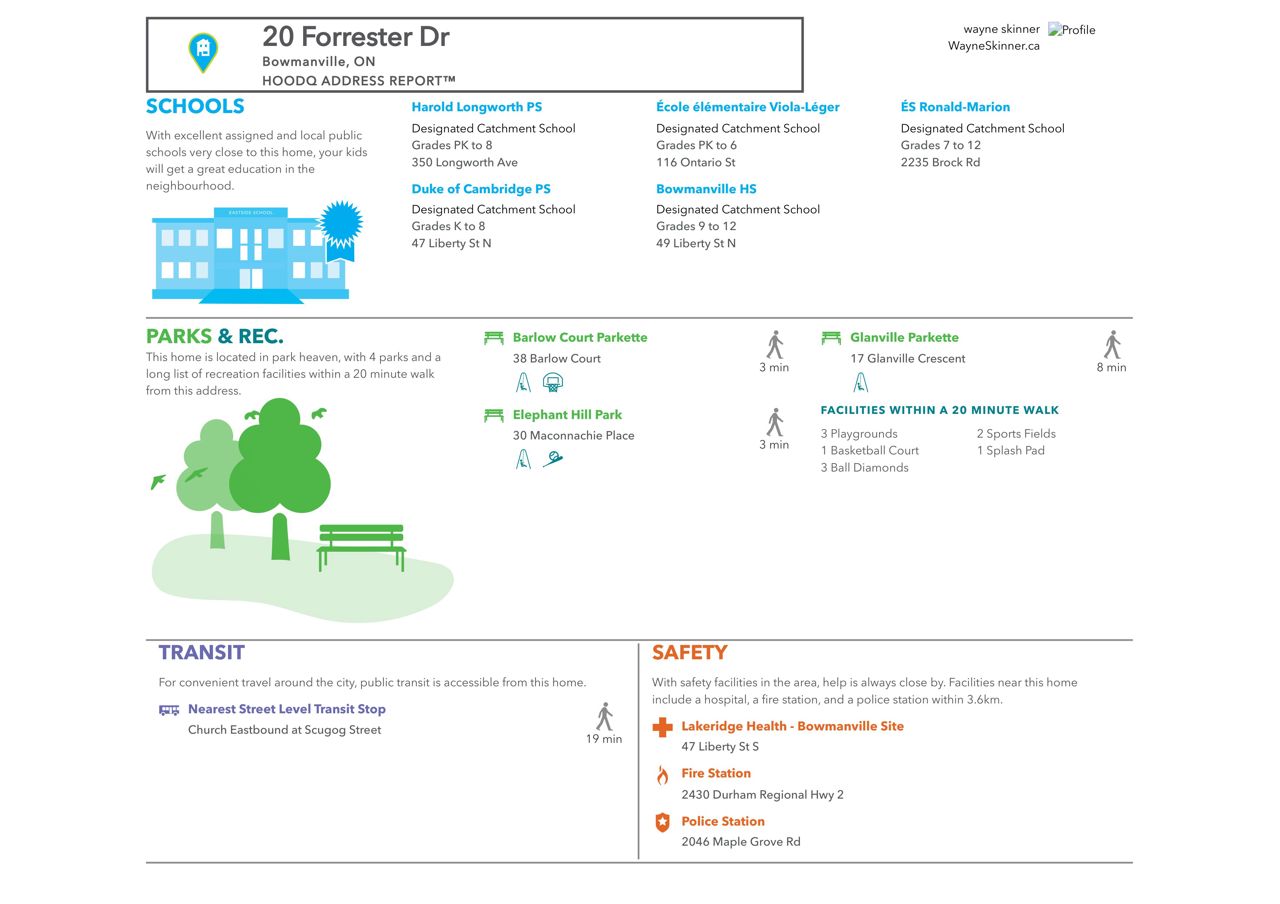 20 Forrester Dr
Bowmanville, ON
HOODQ ADDRESS REPORT™

wayne skinner Profile
WayneSkinner.ca

SCHOOLS

With excellent assigned and local public schools very close to this home, your kids will get a great education in the neighbourhood.

EASTSIDE SCHOOL

Harold Longworth PS
Designated Catchment School
Grades PK to 8
350 Longworth Ave

Duke of Cambridge PS
Designated Catchment School
Grades K to 8
47 Liberty St N

École élémentaire Viola-Léger
Designated Catchment School
Grades PK to 6
116 Ontario St

Bowmanville HS
Designated Catchment School
Grades 9 to 12
49 Liberty St N

ÉS Ronald-Marion
Designated Catchment School
Grades 7 to 12
2235 Brock Rd

PARKS & REC.
This home is located in park heaven, with 4 parks and a long list of recreation facilities within a 20 minute walk from this address.

Barlow Court Parkette
38 Barlow Court
3 min

Elephant Hill Park
30 Maconnachie Place
3 min

Glanville Parkette
17 Glanville Crescent
8 min

FACILITIES WITHIN A 20 MINUTE WALK
3 Playgrounds
1 Basketball Court
3 Ball Diamonds
2 Sports Fields
1 Splash Pad

TRANSIT
For convenient travel around the city, public transit is accessible from this home.
Nearest Street Level Transit Stop
Church Eastbound at Scugog Street
19 min

SAFETY
With safety facilities in the area, help is always close by. Facilities near this home include a hospital, a fire station, and a police station within 3.6km.
Lakeridge Health - Bowmanville Site
47 Liberty St S
Fire Station
2430 Durham Regional Hwy 2
Police Station
2046 Maple Grove Rd